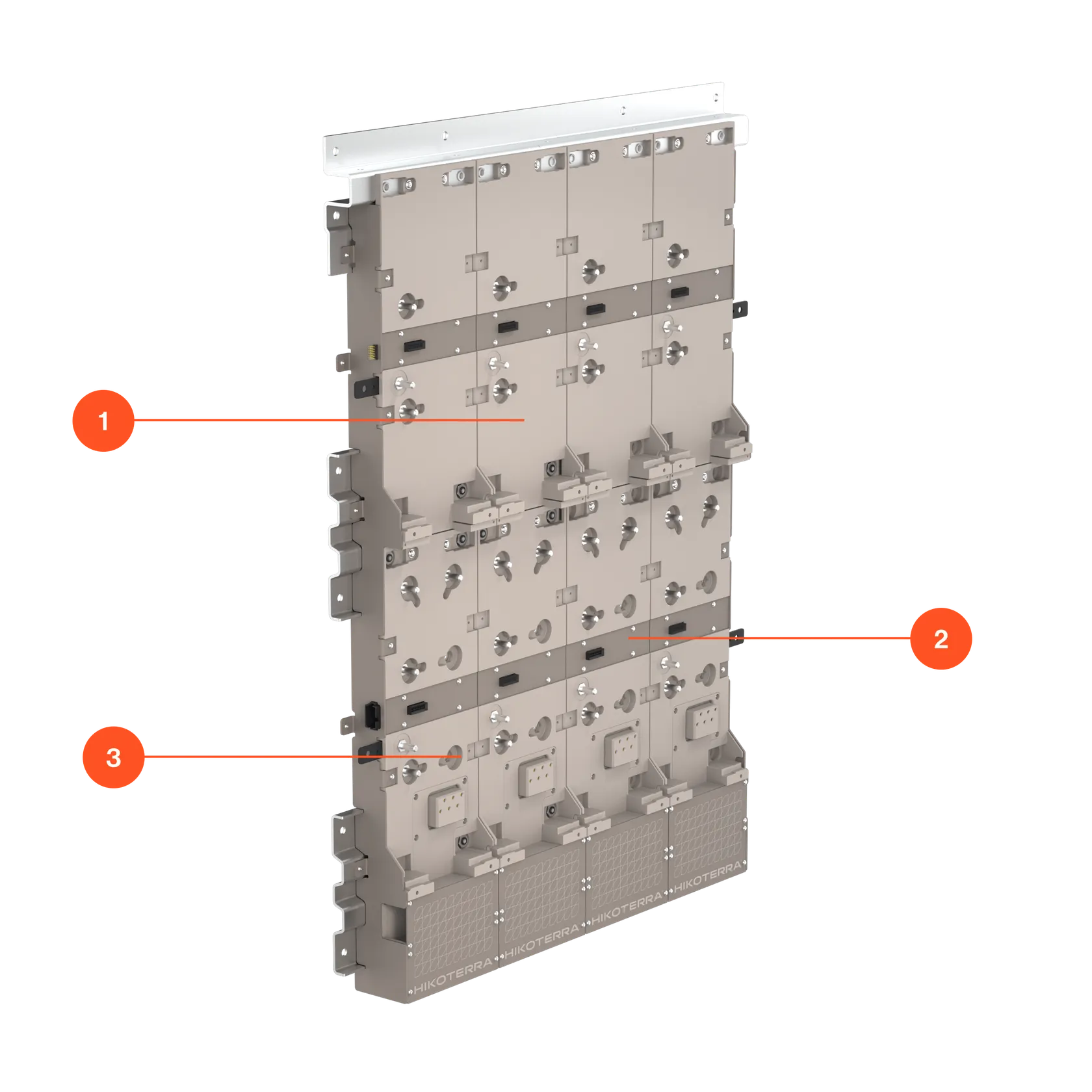 1

2

3

HIKOTERRA

HIKOTERRA

HIKOTERRA

HIKOTERRA